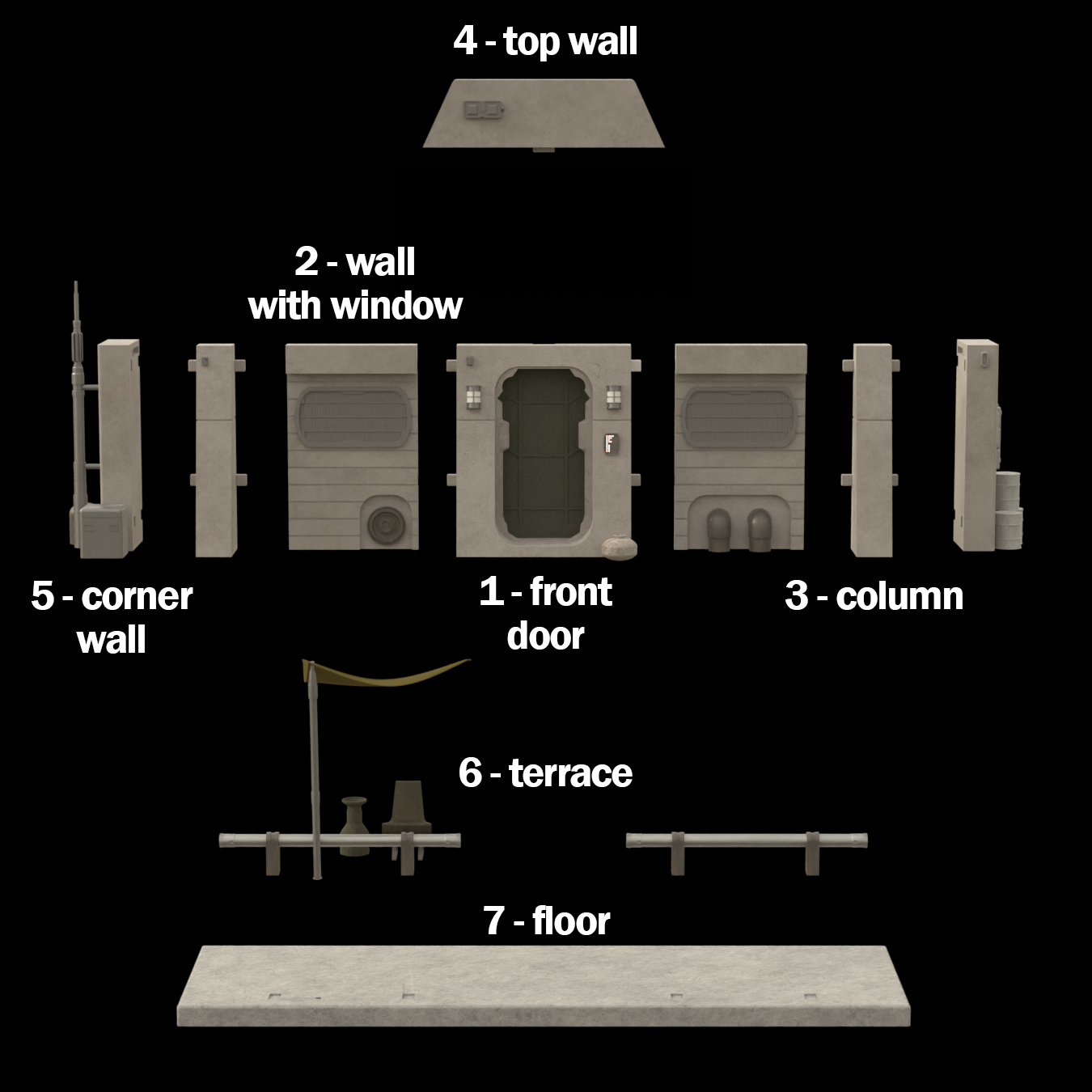 4 - top wall

2 - wall with window

5 - corner wall

1 - front door

3 - column

6 - terrace

7 - floor