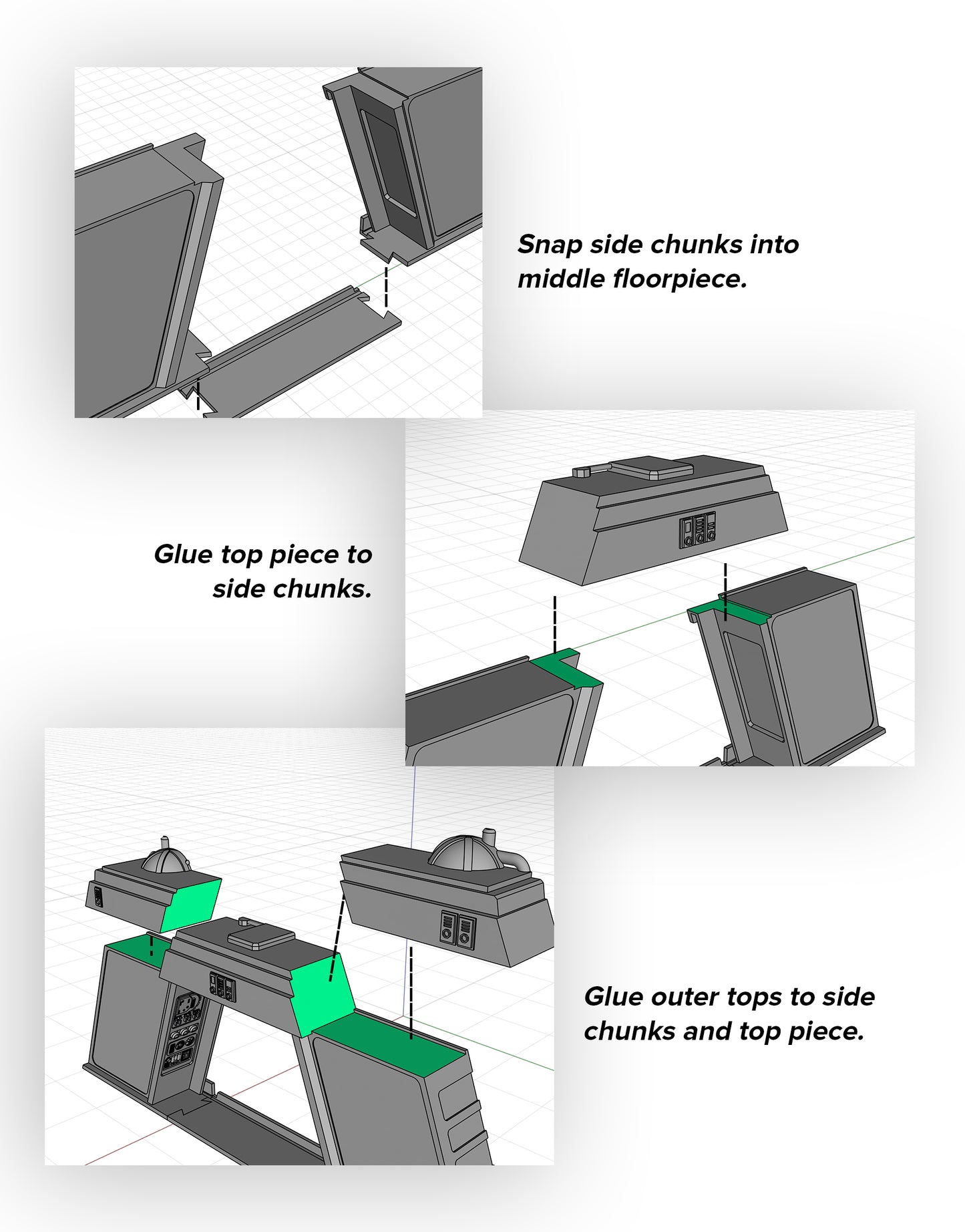 Snap side chunks into middle floorpiece.

Glue top piece to side chunks.

Glue outer tops to side chunks and top piece.