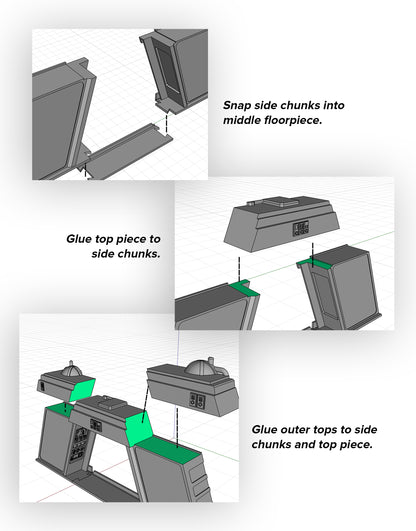 Snap side chunks into middle floorpiece.

Glue top piece to side chunks.

Glue outer tops to side chunks and top piece.